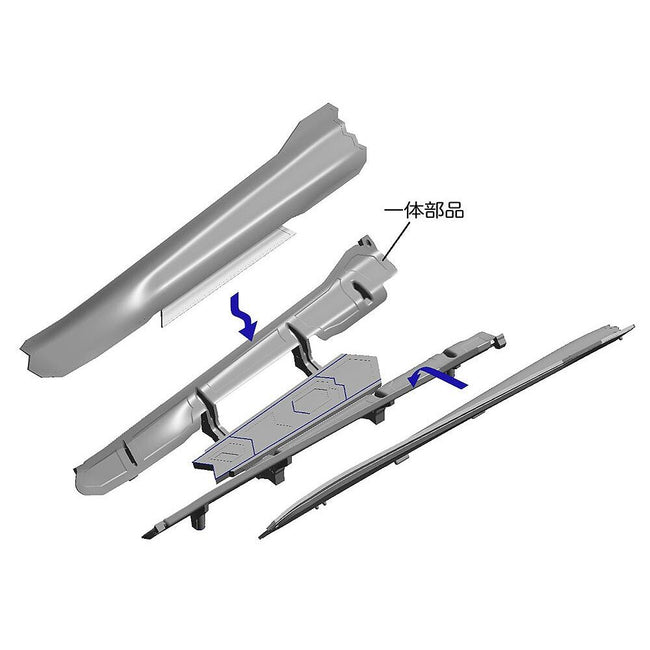 一体部品